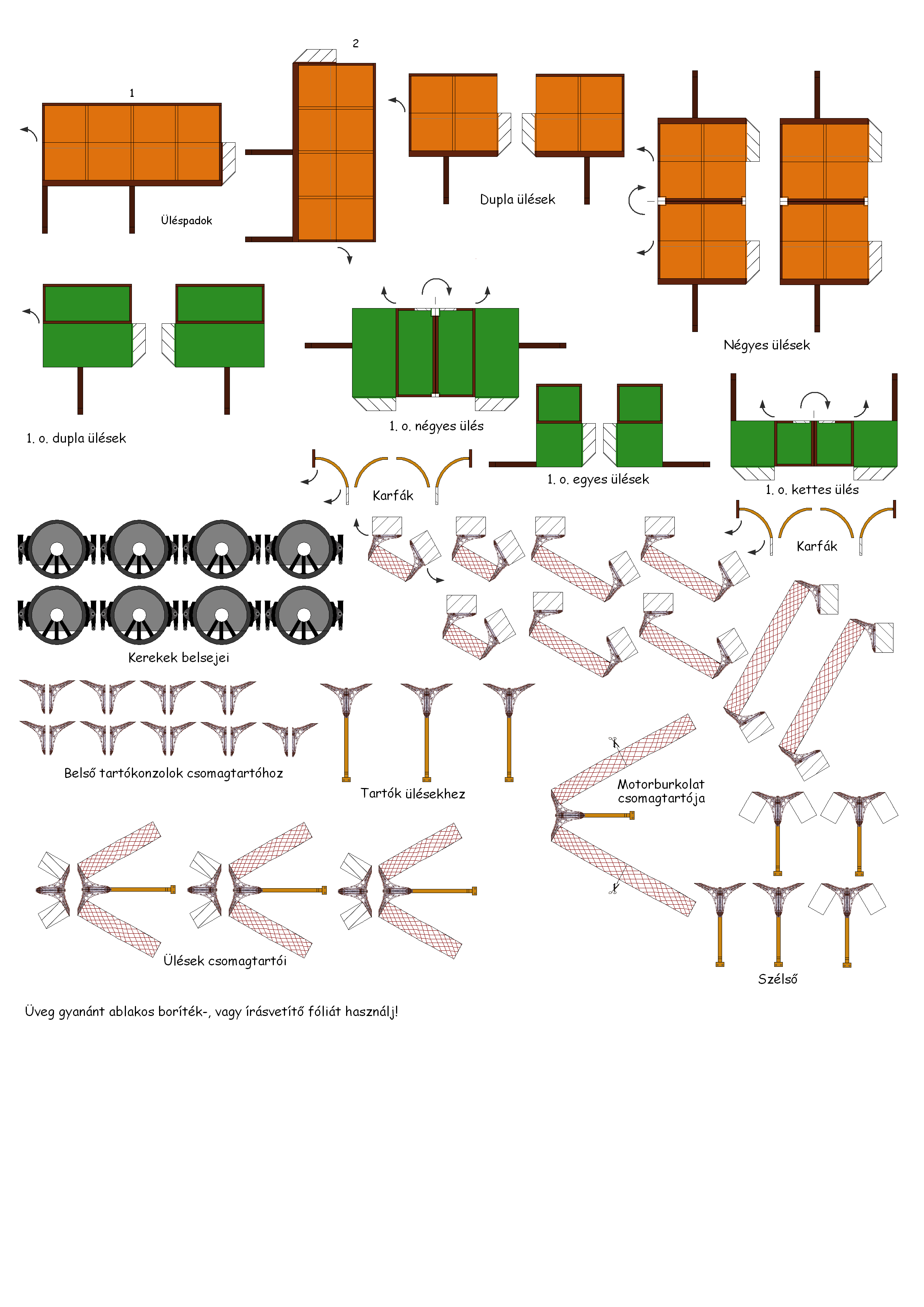 2

1

Üléspadok

Dupla ülések

Négyes ülések

1. o. dupla ülések

1. o. négyes ülés

1. o. egyes ülések

1. o. kettes ülés

Karfák

Karfák

Kerekek belsejei

Belső tartókonzolok csomagtartóhoz

Tartók ülésekhez

Motorburkolat csomagtartója

Ülések csomagtartói

Szélső

Üveg gyanánt ablakos boríték-, vagy írásvetítő fóliát használj!